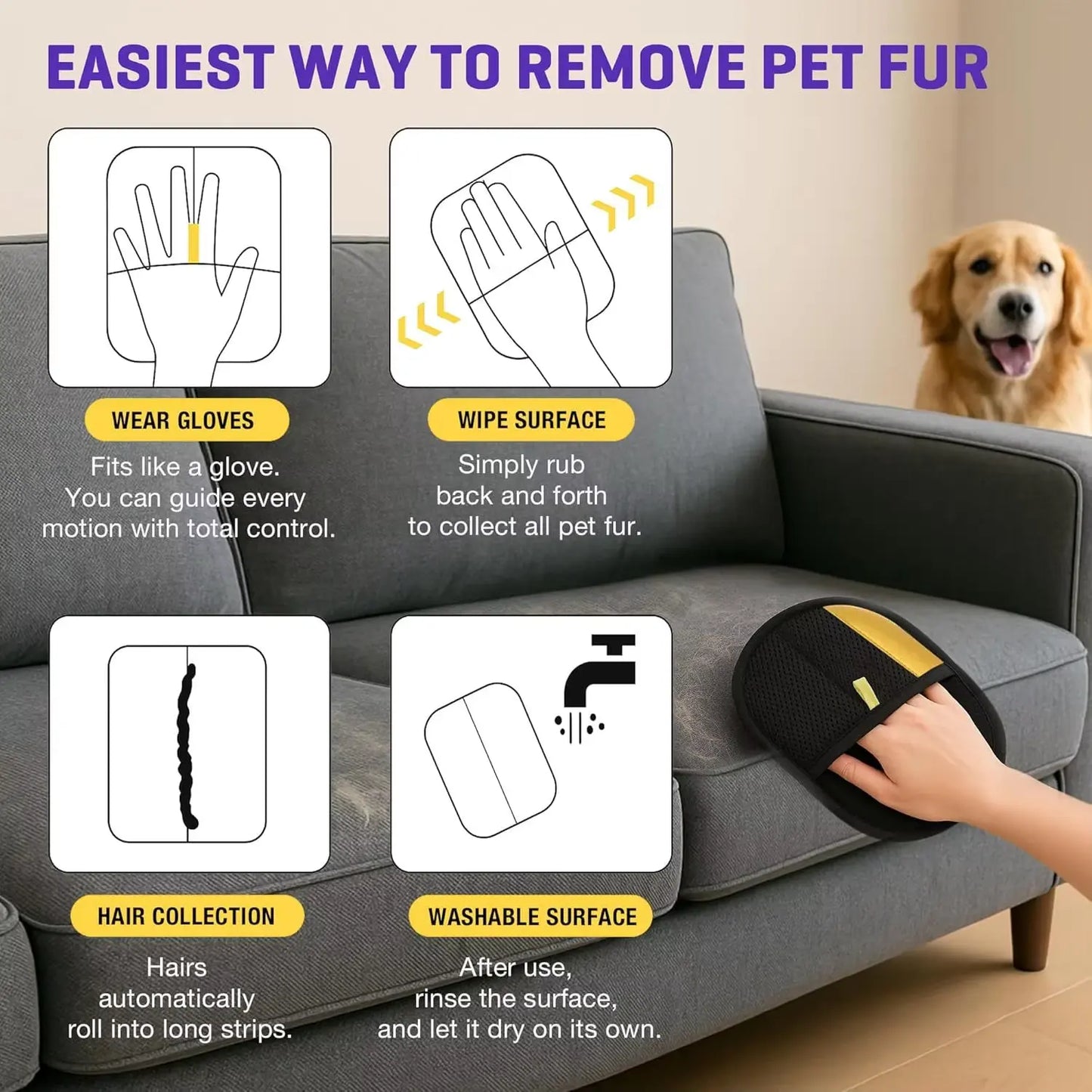 EASIEST WAY TO REMOVE PET FUR

WEAR GLOVES

Fits like a glove. You can guide every motion with total control.

WIPE SURFACE

Simply rub back and forth to collect all pet fur.

HAIR COLLECTION

Hairs automatically roll into long strips.

WASHABLE SURFACE

After use, rinse the surface, and let it dry on its own.